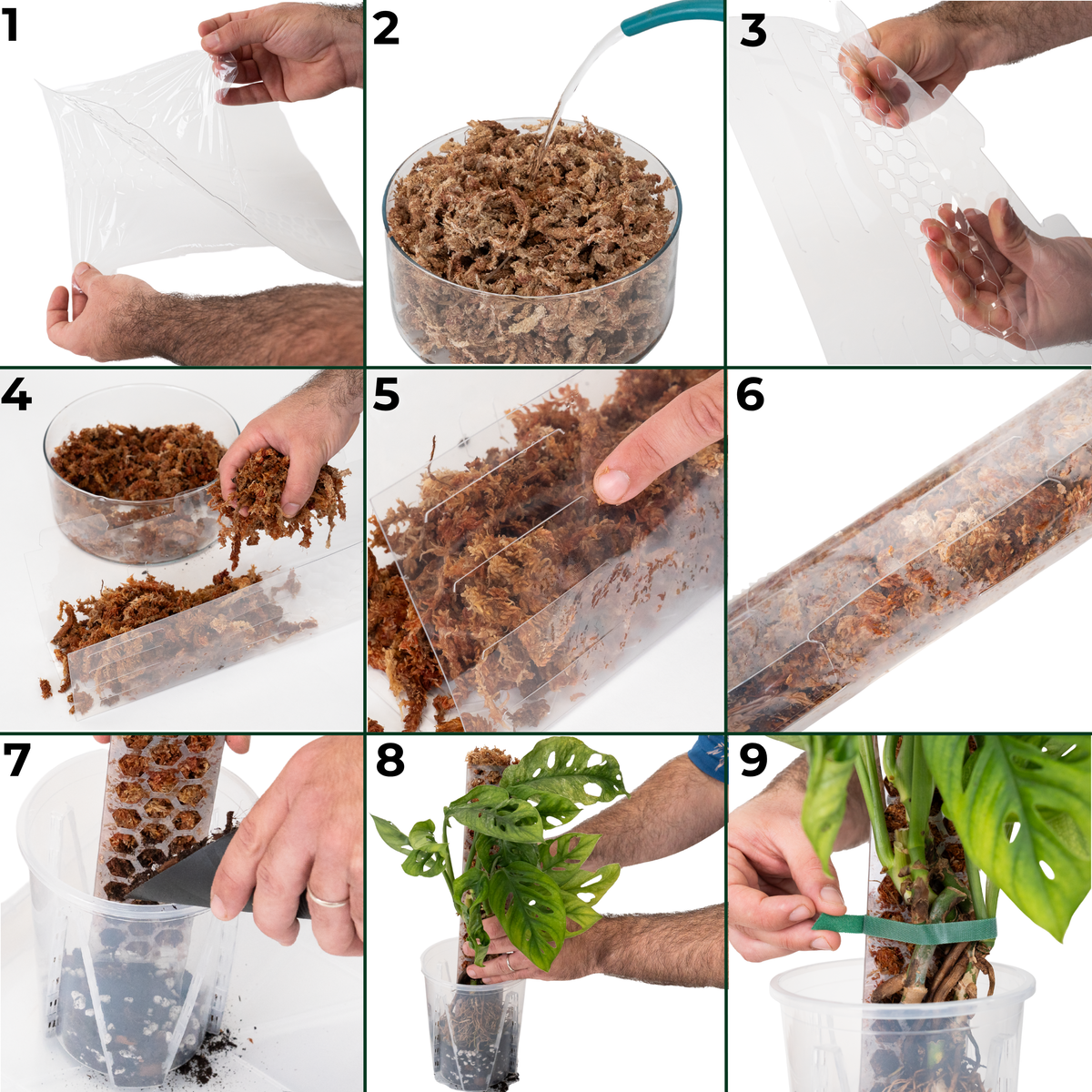 1
2
3
4
5
6
7
8
9